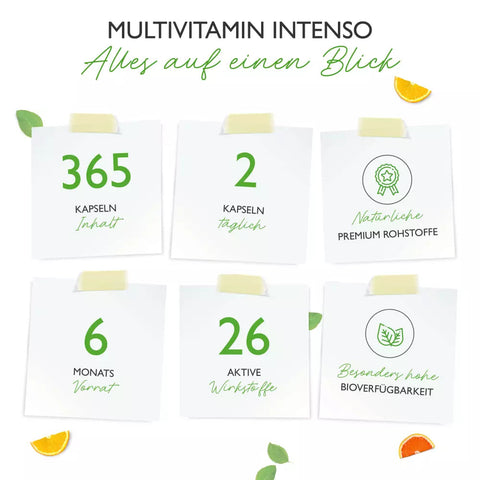 MULTIVITAMIN INTENSO
Alles auf einen Blick

365
KAPSELN
Inhalt

2
KAPSELN
täglich

Natürliche
PREMIUM ROHSTOFFE

6
MONATS
Vorrat

26
AKTIVE
Wirkstoffe

Besonders hohe
BIOVERFÜGBARKEIT